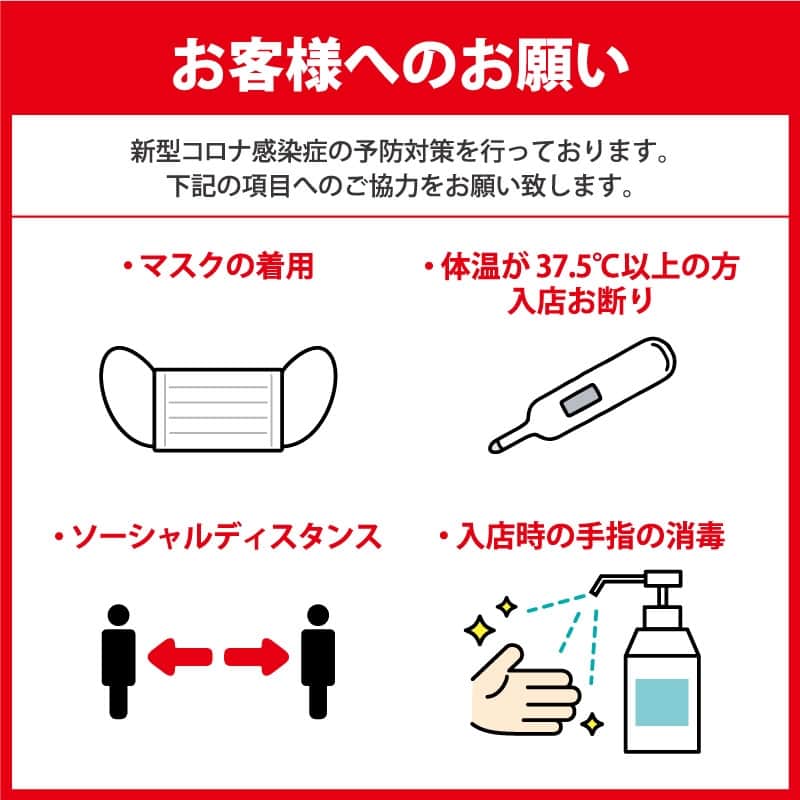 お客様へのお願い

新型コロナ感染症の予防対策を行っております。
下記の項目へのご協力をお願い致します。

・マスクの着用

・体温が 37.5℃以上の方
入店お断り

・ソーシャルディスタンス

・入店時の手指の消毒